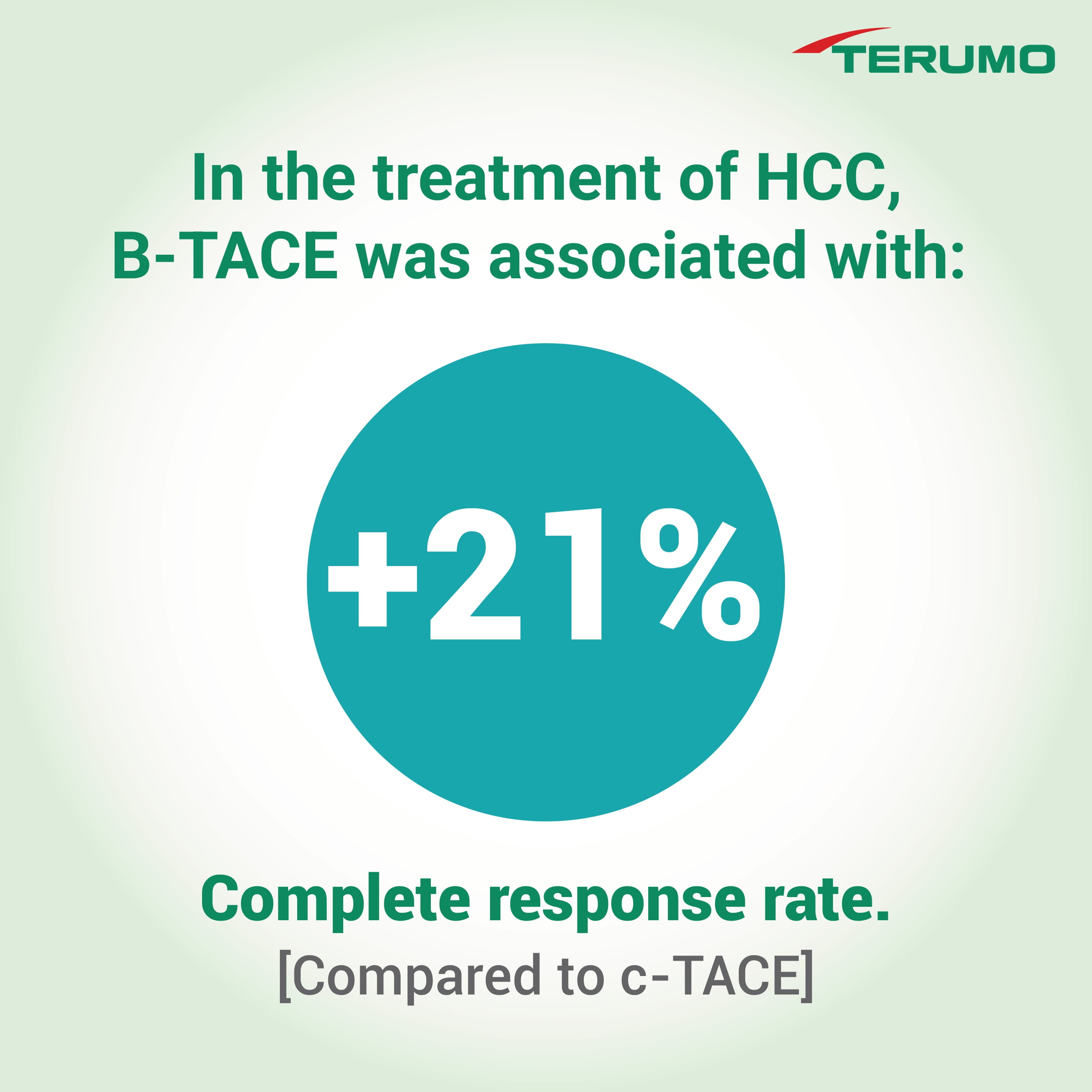 TERUMO

In the treatment of HCC, B-TACE was associated with:

+21%

Complete response rate.
[Compared to c-TACE]